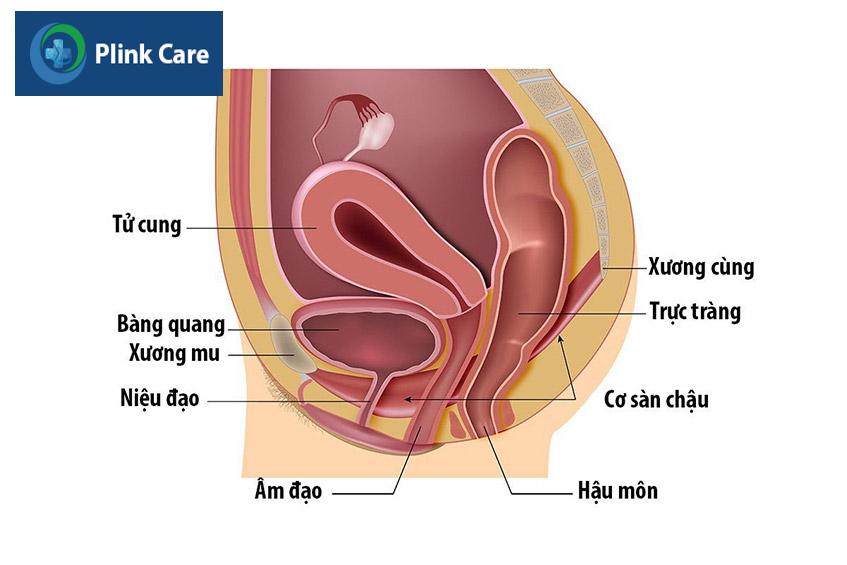 Plink Care

Tử cung

Bàng quang

Xương mu

Niệu đạo

Âm đạo

Xương cùng

Trực tràng

Cơ sàn chậu

Hậu môn